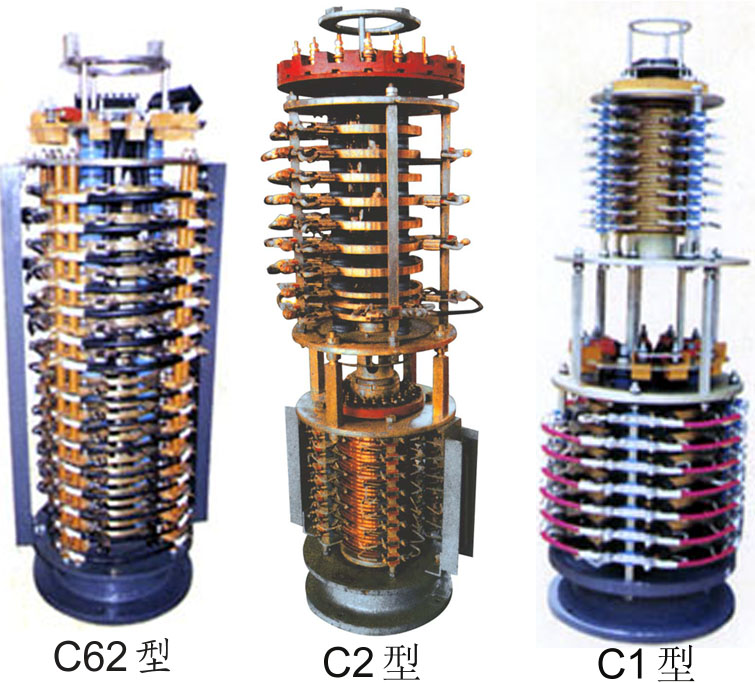 C62 型

C2 型

C1 型